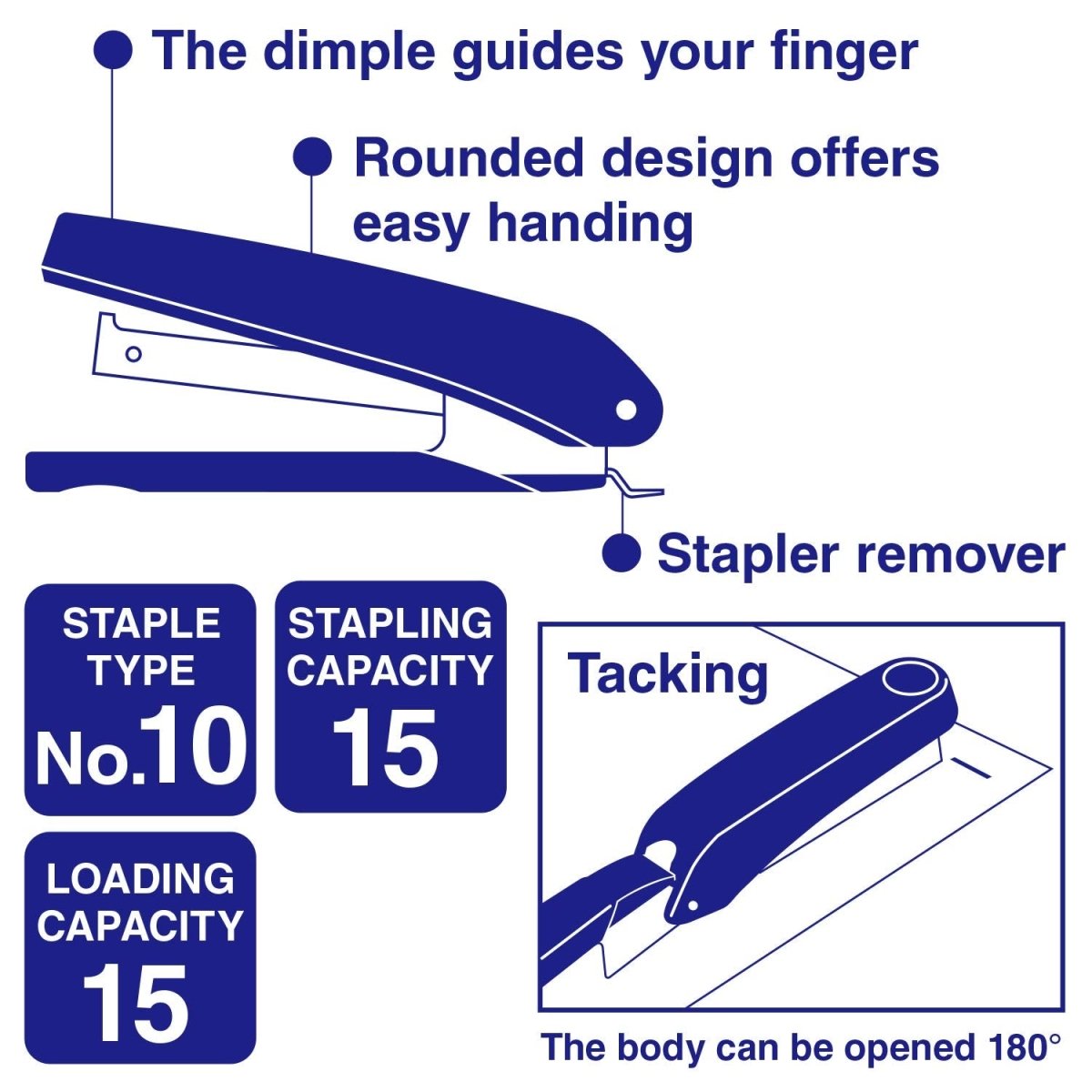 The dimple guides your finger

Rounded design offers easy handing

Stapler remover

STAPLE TYPE No.10

STAPLING CAPACITY 15

LOADING CAPACITY 15

Tacking

The body can be opened 180°